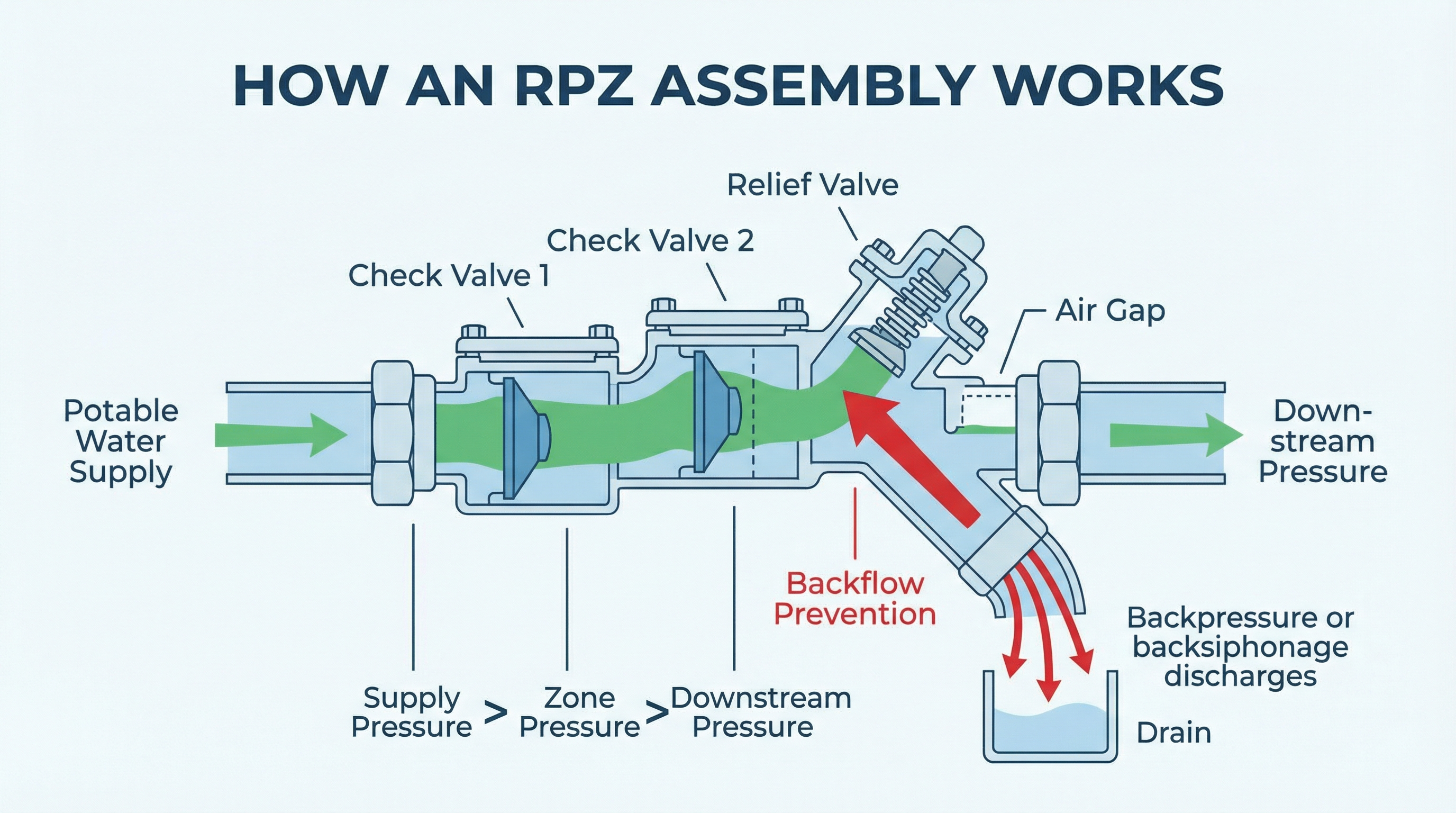 HOW AN RPZ ASSEMBLY WORKS

Relief Valve

Check Valve 2

Check Valve 1

Air Gap

Potable Water Supply

Down-stream Pressure

Backflow Prevention

Backpressure or backsiphonage discharges

Supply Pressure > Zone Pressure > Downstream Pressure

Drain